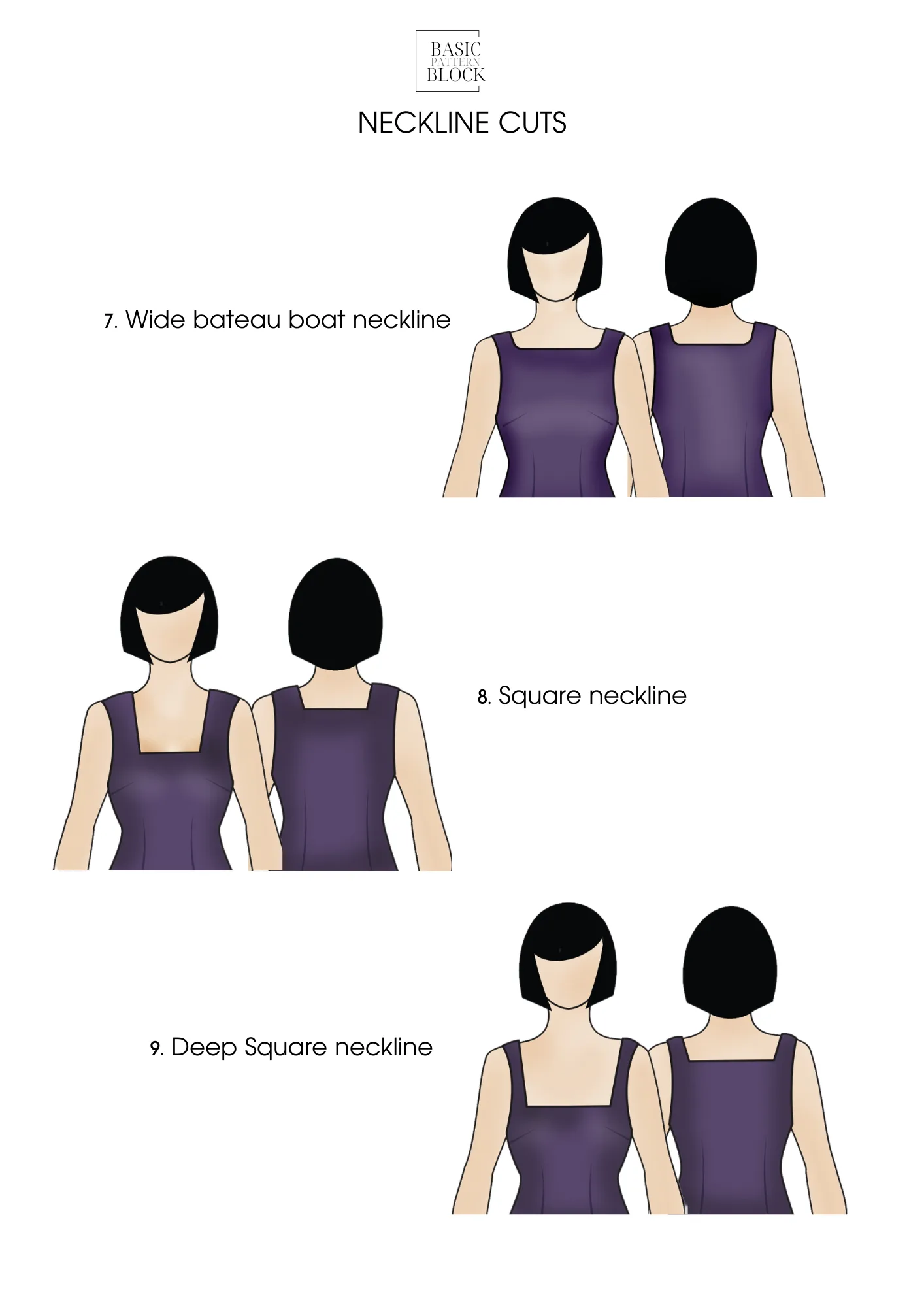 BASIC
PATTERN
BLOCK

NECKLINE CUTS

7. Wide bateau boat neckline

8. Square neckline

9. Deep Square neckline